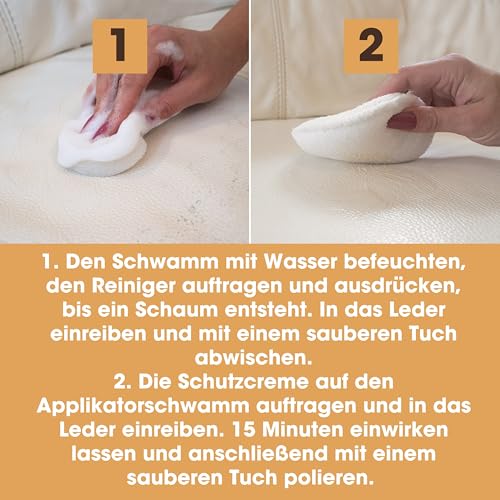 1

2

1. Den Schwamm mit Wasser befeuchten, den Reiniger auftragen und ausdrücken, bis ein Schaum entsteht. In das Leder einreiben und mit einem sauberen Tuch abwischen.
2. Die Schutzcreme auf den Applikatorschwamm auftragen und in das Leder einreiben. 15 Minuten einwirken lassen und anschließend mit einem sauberen Tuch polieren.