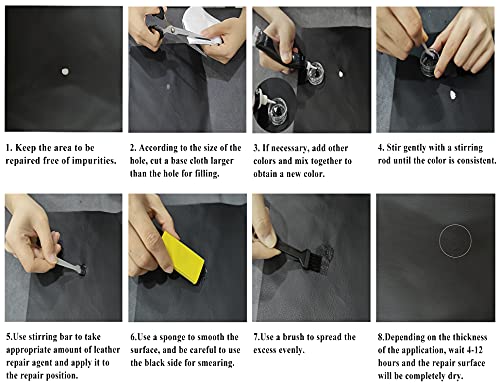 1. Keep the area to be repaired free of impurities.

2. According to the size of the hole, cut a base cloth larger than the hole for filling.

3. If necessary, add other colors and mix together to obtain a new color.

4. Stir gently with a stirring rod until the color is consistent.

5.Use stirring bar to take appropriate amount of leather repair agent and apply it to the repair position.

6.Use a sponge to smooth the surface, and be careful to use the black side for smearing.

7.Use a brush to spread the excess evenly.

8.Depending on the thickness of the application, wait 4-12 hours and the repair surface will be completely dry.